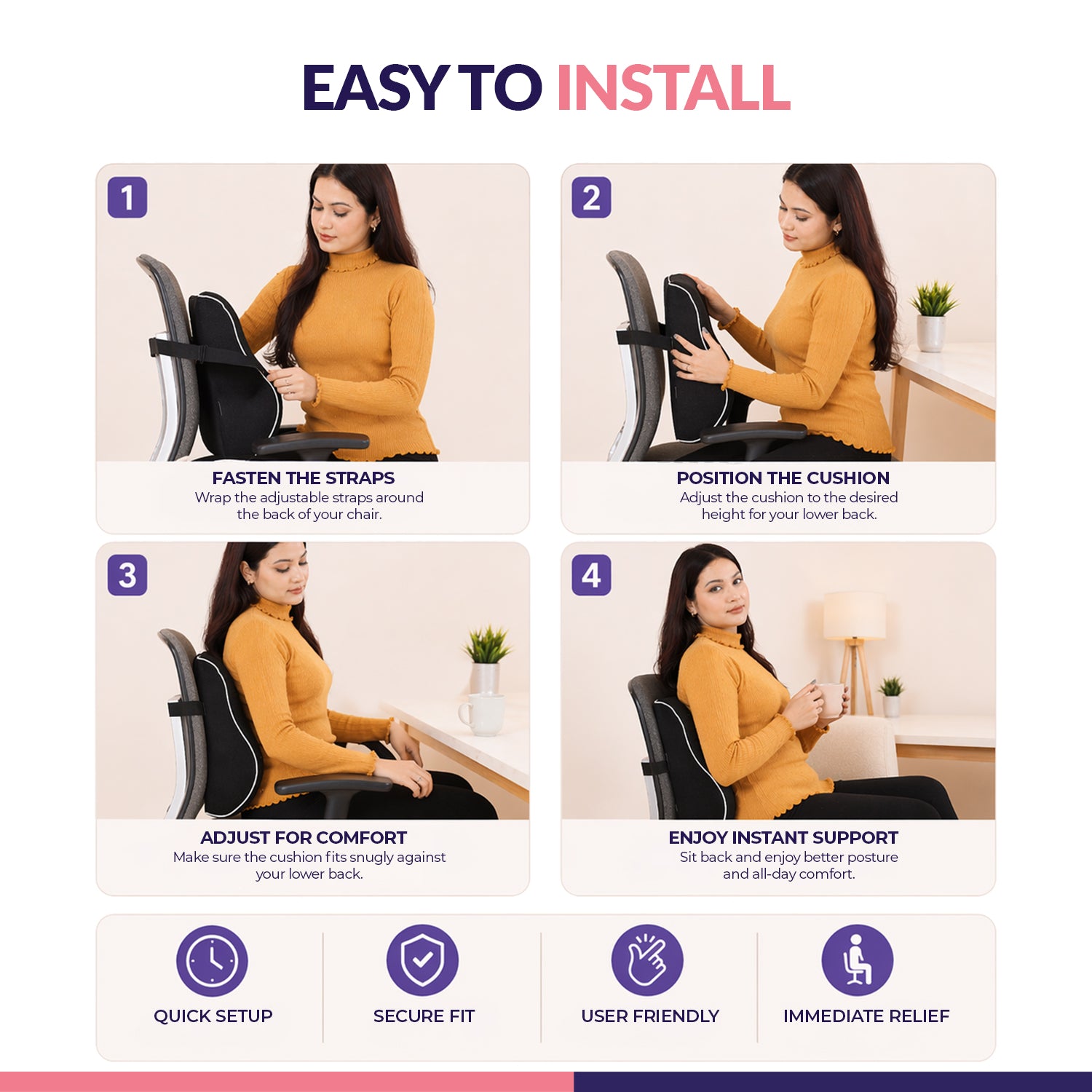 EASY TO INSTALL

1

FASTEN THE STRAPS
Wrap the adjustable straps around the back of your chair.

2

POSITION THE CUSHION
Adjust the cushion to the desired height for your lower back.

3

ADJUST FOR COMFORT
Make sure the cushion fits snugly against your lower back.

4

ENJOY INSTANT SUPPORT
Sit back and enjoy better posture and all-day comfort.

QUICK SETUP

SECURE FIT

USER FRIENDLY

IMMEDIATE RELIEF